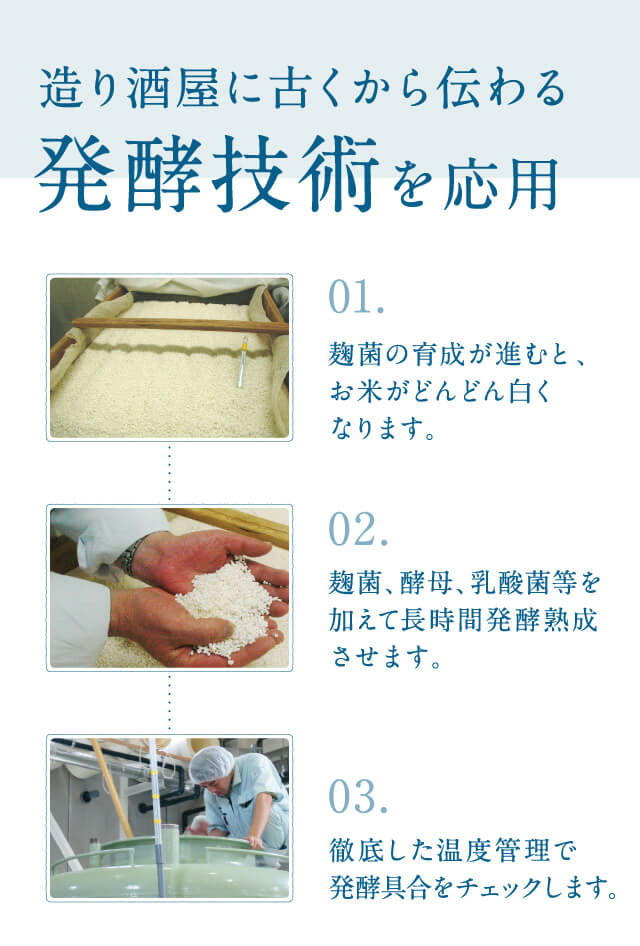 造り酒屋に古くから伝わる
発酵技術を応用

01.
麹菌の育成が進むと、お米がどんどん白くなります。

02.
麹菌、酵母、乳酸菌等を加えて長時間発酵熟成させます。

03.
徹底した温度管理で発酵具合をチェックします。